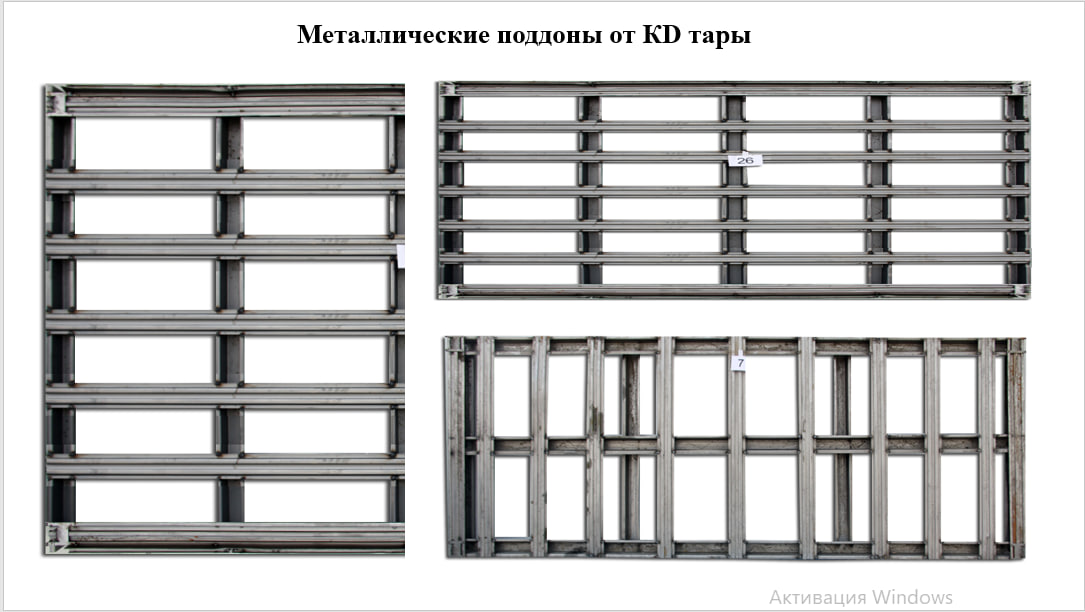 Металлические поддоны от KD тары

26

7

Активация Windows