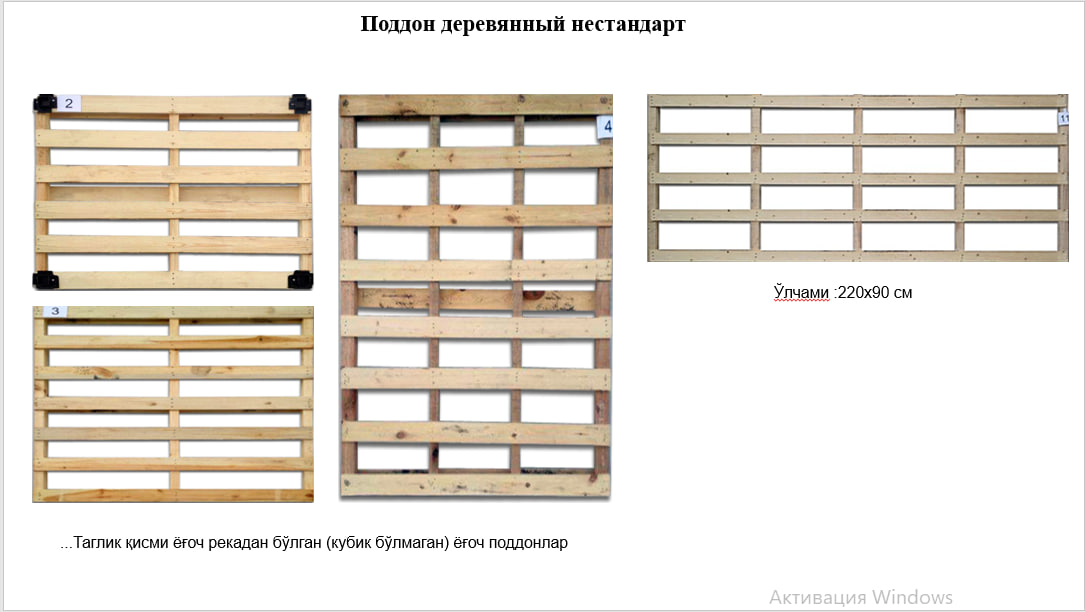 Поддон деревянный нестандарт

2

3

4

11

Ўлчами :220х90 см

...Таглик қисми ёғоч рекадан бўлган (кубик бўлмаган) ёғоч поддонлар

Активация Windows